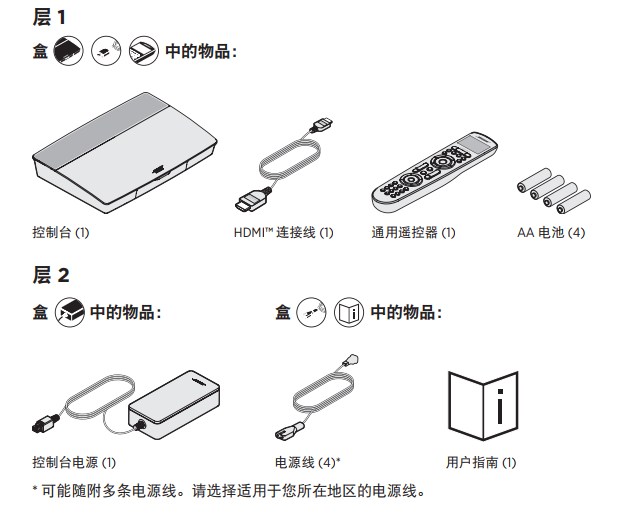 层 1

盒 中的物品：

控制台 (1)

HDMI™ 连接线 (1)

通用遥控器 (1)

AA 电池 (4)

层 2

盒 中的物品：

盒 中的物品：

控制台电源 (1)

电源线 (4)*

用户指南 (1)

* 可能随附多条电源线。请选择适用于您所在地区的电源线。