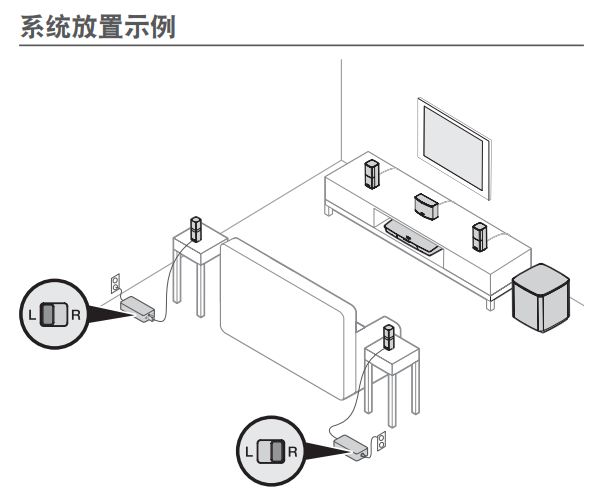 系统放置示例

L R

L R